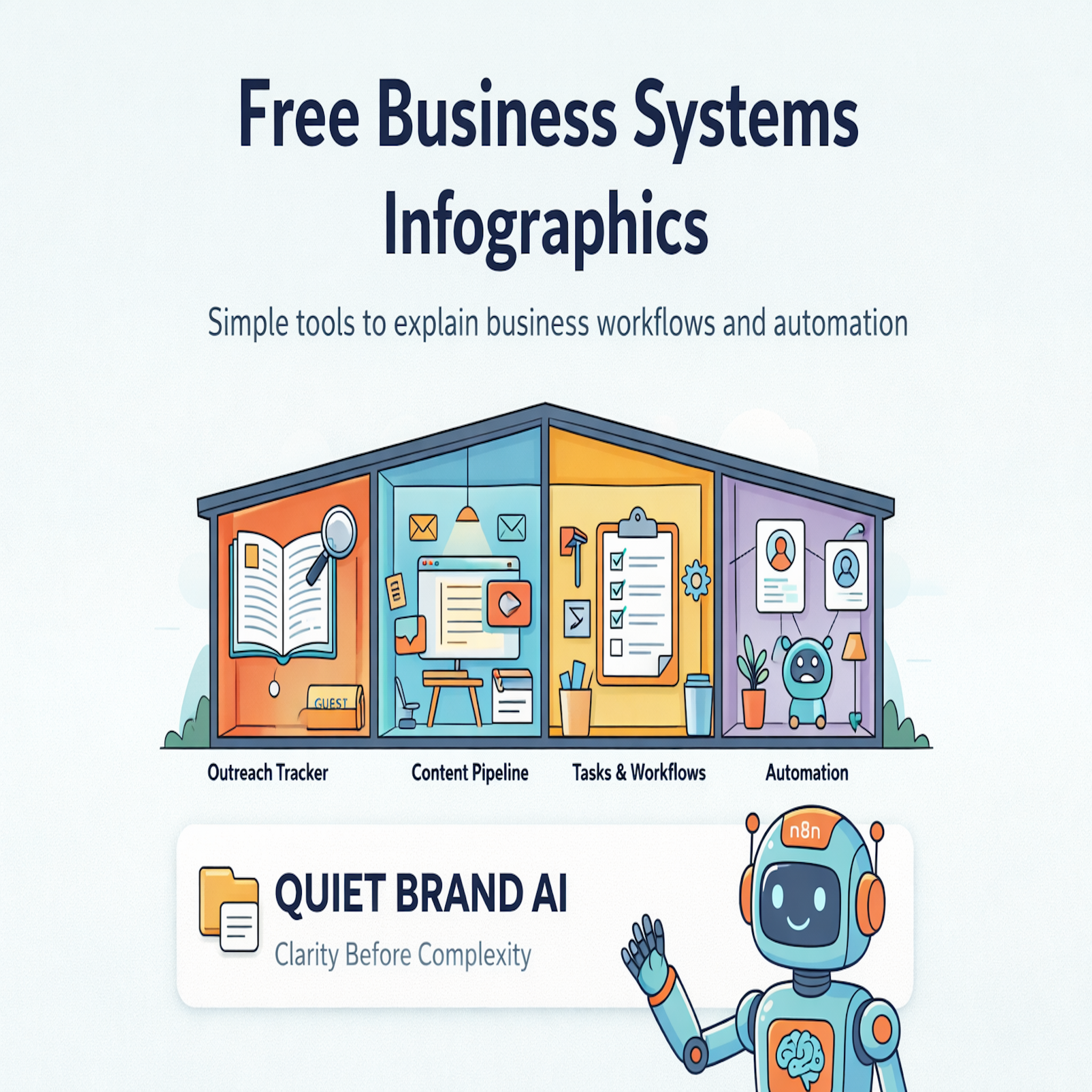 Free Business Systems Infographics

Simple tools to explain business workflows and automation

GUEST

Outreach Tracker

Content Pipeline

Tasks & Workflows

Automation

n8n

QUIET BRAND AI

Clarity Before Complexity